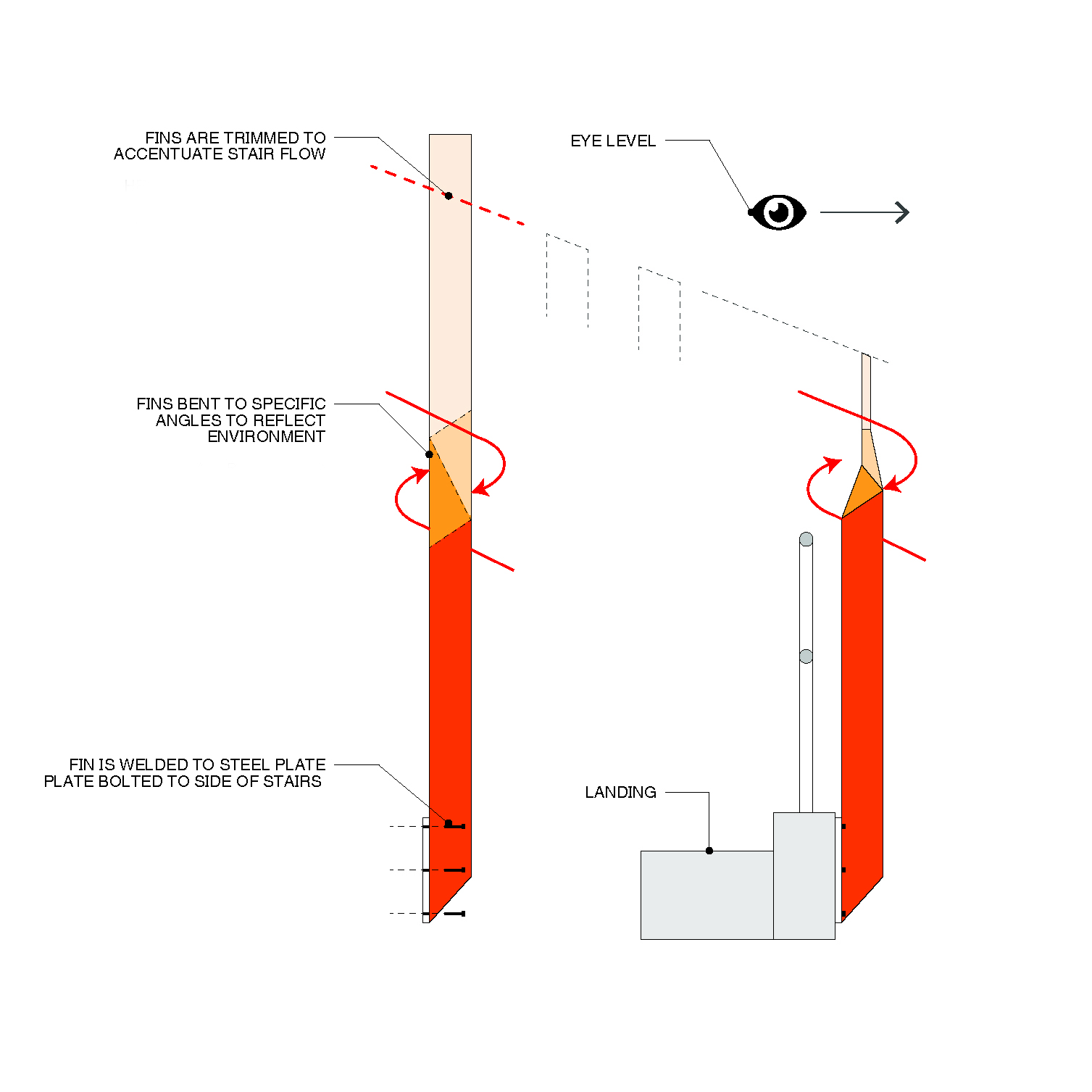 FINS ARE TRIMMED TO ACCENTUATE STAIR FLOW

EYE LEVEL

FINS BENT TO SPECIFIC ANGLES TO REFLECT ENVIRONMENT

FIN IS WELDED TO STEEL PLATE
PLATE BOLTED TO SIDE OF STAIRS

LANDING